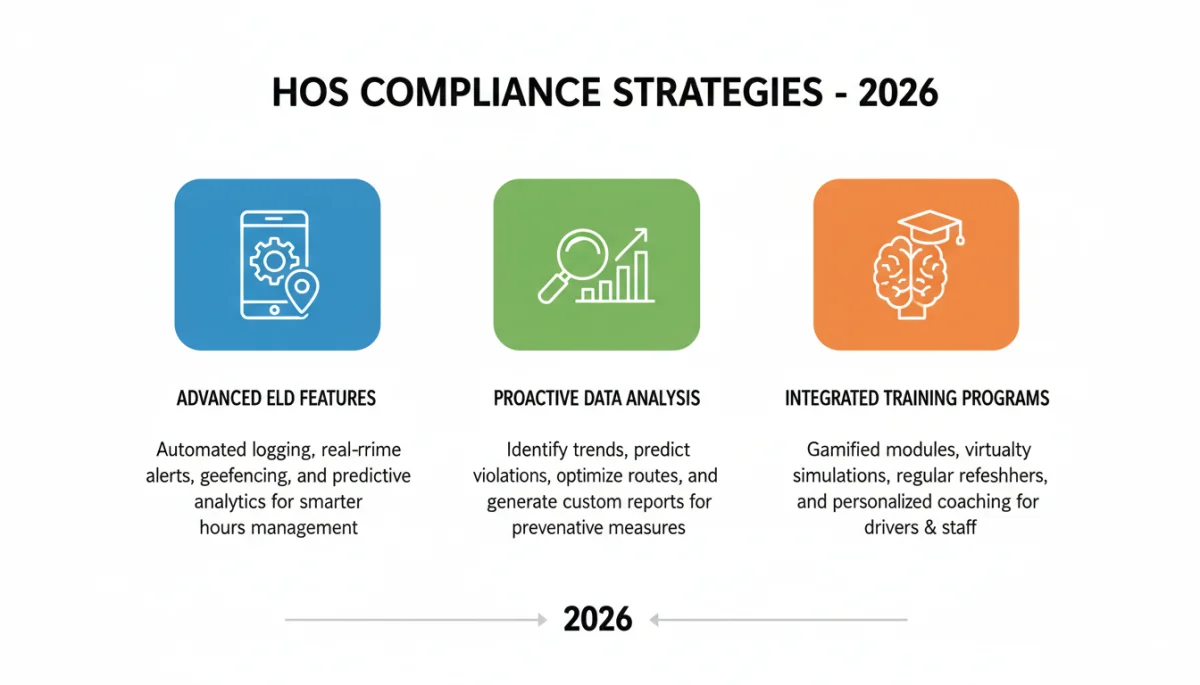 HOS COMPLIANCE STRATEGIES - 2026

ADVANCED ELD FEATURES

Automated logging, real-rrime alerts, geefencing, and predictive analytics for smarter hours management

PROACTIVE DATA ANALYSIS

Identify trends, predict violations, optimize routes, and generate custom reports for prevenative measures

INTEGRATED TRAINING PROGRAMS

Gamified modules, virtualty simulations, regular refeshhers, and personalized coaching for drivers & staff

2026